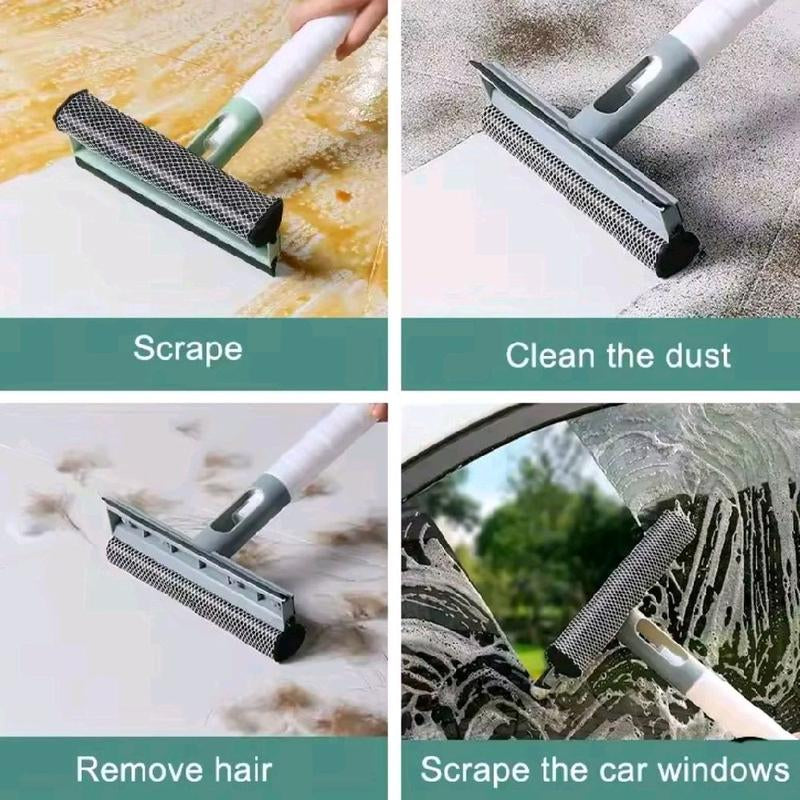 Scrape

Clean the dust

Remove hair

Scrape the car windows