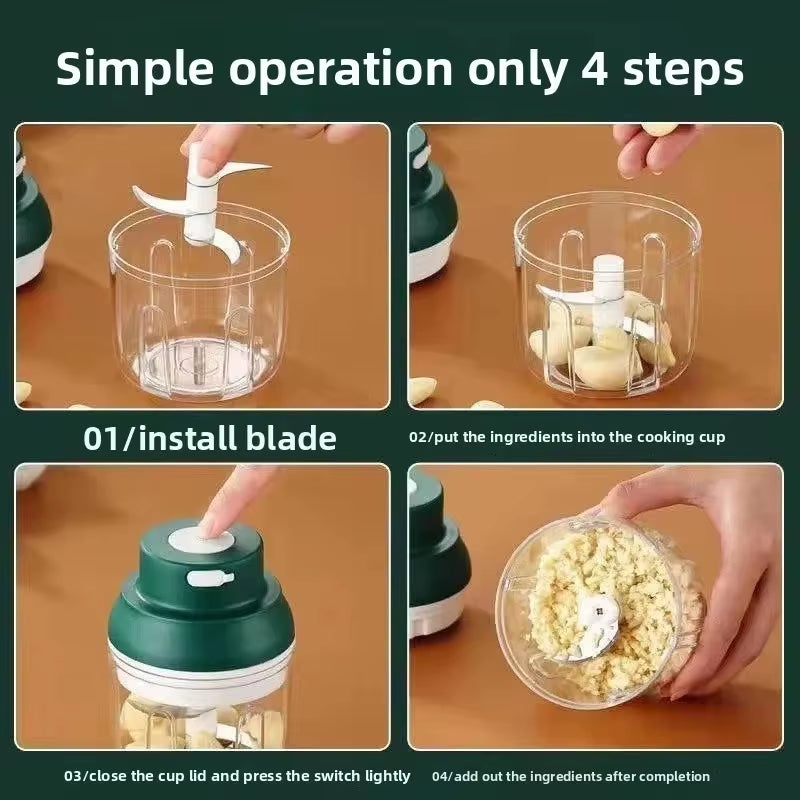 Simple operation only 4 steps

01/install blade

02/put the ingredients into the cooking cup

03/close the cup lid and press the switch lightly

04/add out the ingredients after completion